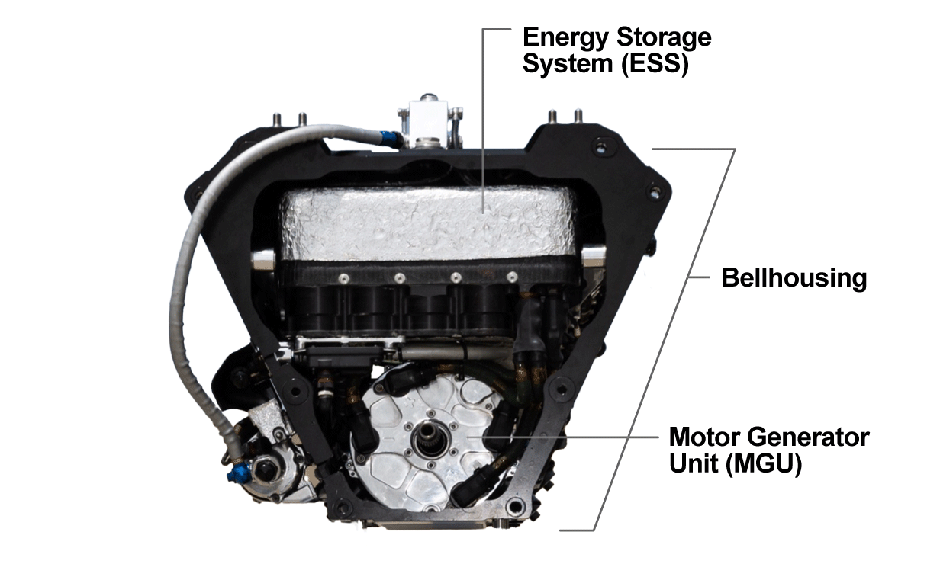 Energy Storage System (ESS)

Bellhousing

Motor Generator Unit (MGU)