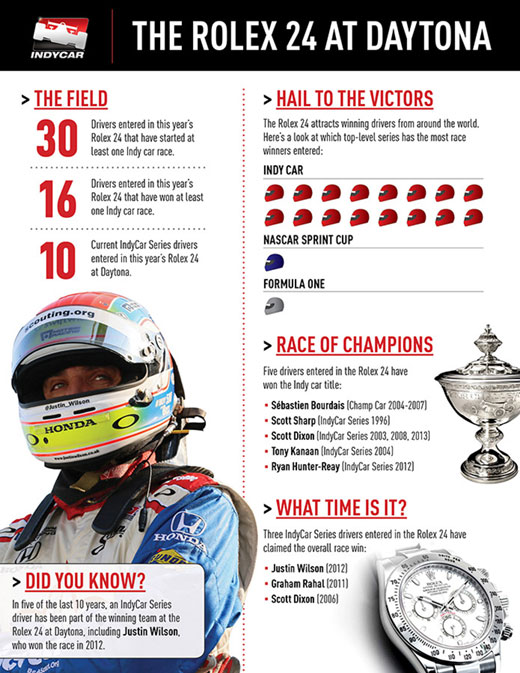 INDYCAR

THE ROLEX 24 AT DAYTONA

> THE FIELD

30 Drivers entered in this year's Rolex 24 that have started at least one Indy car race.

16 Drivers entered in this year's Rolex 24 that have won at least one Indy car race.

10 Current IndyCar Series drivers entered in this year's Rolex 24 at Daytona.

scouting.org

@Justin_Wilson

HONDA

HONDA

> DID YOU KNOW?

In five of the last 10 years, an IndyCar Series driver has been part of the winning team at the Rolex 24 at Daytona, including Justin Wilson, who won the race in 2012.

> HAIL TO THE VICTORS

The Rolex 24 attracts winning drivers from around the world. Here's a look at which top-level series has the most race winners entered:

INDY CAR

NASCAR SPRINT CUP

FORMULA ONE

> RACE OF CHAMPIONS

Five drivers entered in the Rolex 24 have won the Indy car title:

• Sébastien Bourdais (Champ Car 2004-2007)
• Scott Sharp (IndyCar Series 1996)
• Scott Dixon (IndyCar Series 2003, 2008, 2013)
• Tony Kanaan (IndyCar Series 2004)
• Ryan Hunter-Reay (IndyCar Series 2012)

> WHAT TIME IS IT?

Three IndyCar Series drivers entered in the Rolex 24 have claimed the overall race win:

• Justin Wilson (2012)
• Graham Rahal (2011)
• Scott Dixon (2006)

ROLEX